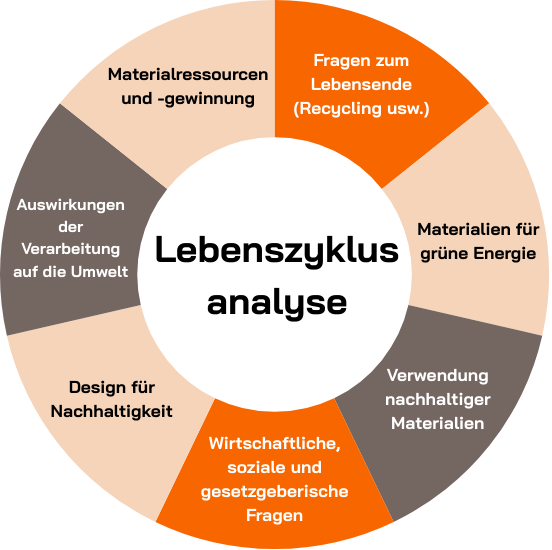 Lebenszyklus analyse

Fragen zum Lebensende (Recycling usw.)

Materialien für grüne Energie

Verwendung nachhaltiger Materialien

Wirtschaftliche, soziale und gesetzgeberische Fragen

Design für Nachhaltigkeit

Auswirkungen der Verarbeitung auf die Umwelt

Materialressourcen und -gewinnung