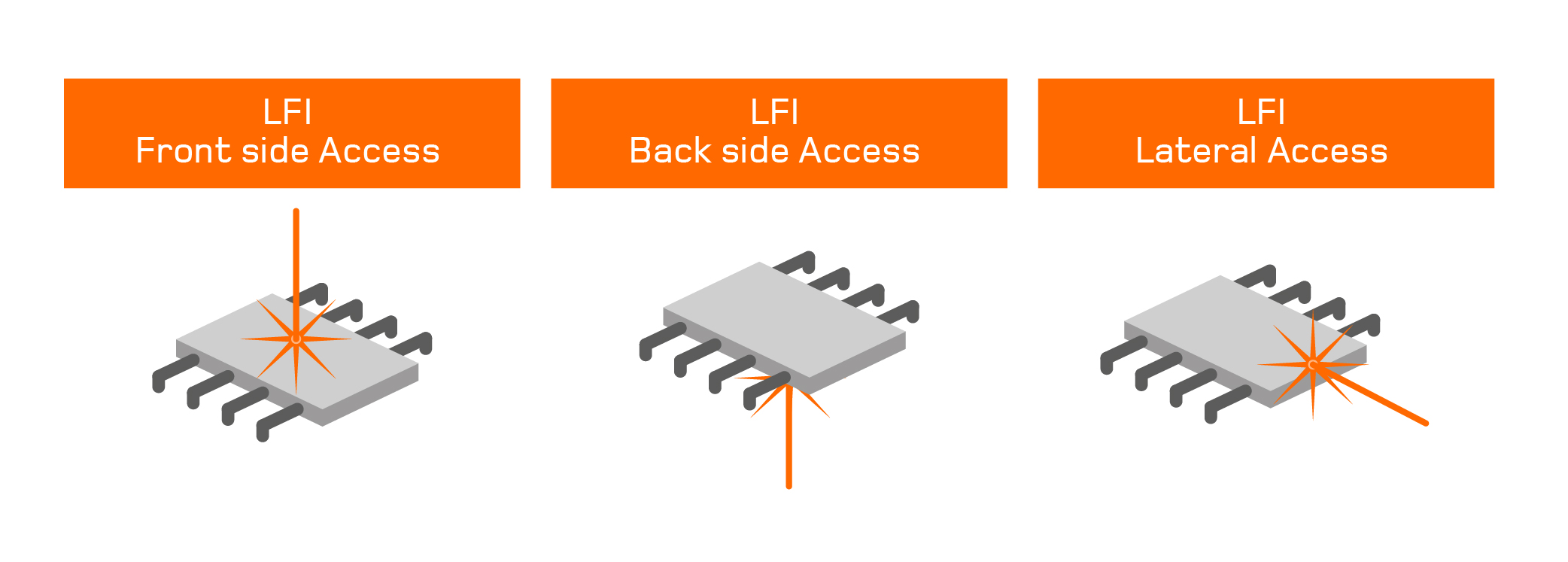 LFI
Front side Access

LFI
Back side Access

LFI
Lateral Access