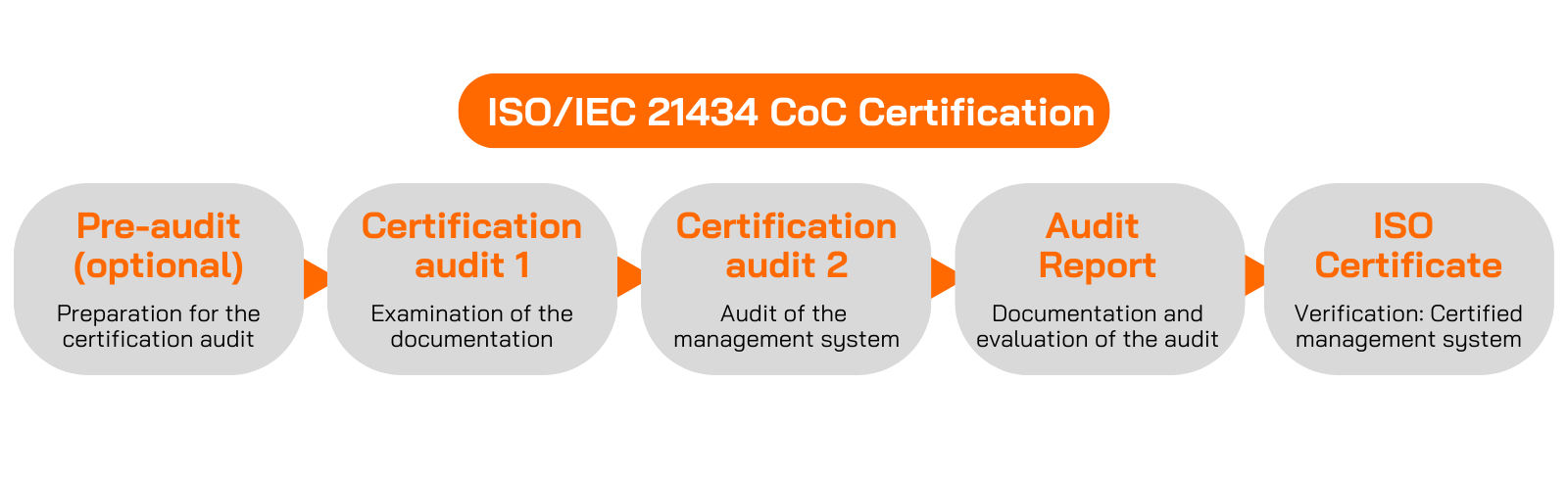 ISO/IEC 21434 CoC Certification

Pre-audit (optional)
Preparation for the certification audit

Certification audit 1
Examination of the documentation

Certification audit 2
Audit of the management system

Audit Report
Documentation and evaluation of the audit

ISO Certificate
Verification: Certified management system